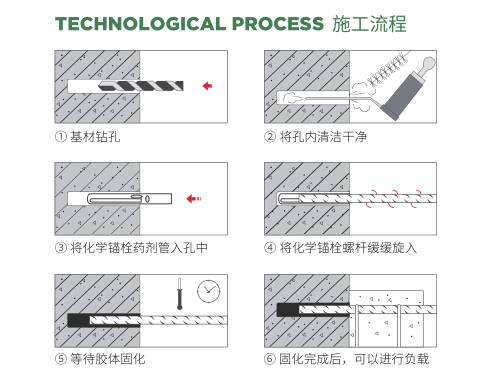 TECHNOLOGICAL PROCESS 施工流程

① 基材钻孔

② 将孔内清洁干净

③ 将化学锚栓药剂管入孔中

④ 将化学锚栓螺杆缓缓旋入

⑤ 等待胶体固化

⑥ 固化完成后，可以进行负载