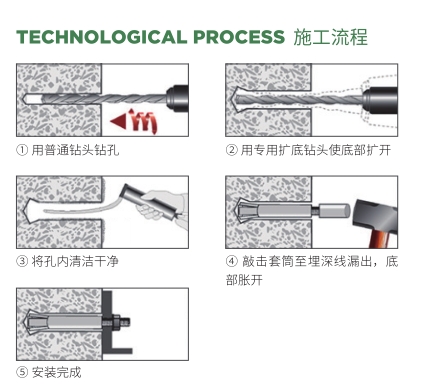 TECHNOLOGICAL PROCESS 施工流程

① 用普通钻头钻孔

② 用专用扩底钻头使底部扩开

③ 将孔内清洁干净

④ 敲击套筒至埋深线漏出，底部胀开

⑤ 安装完成